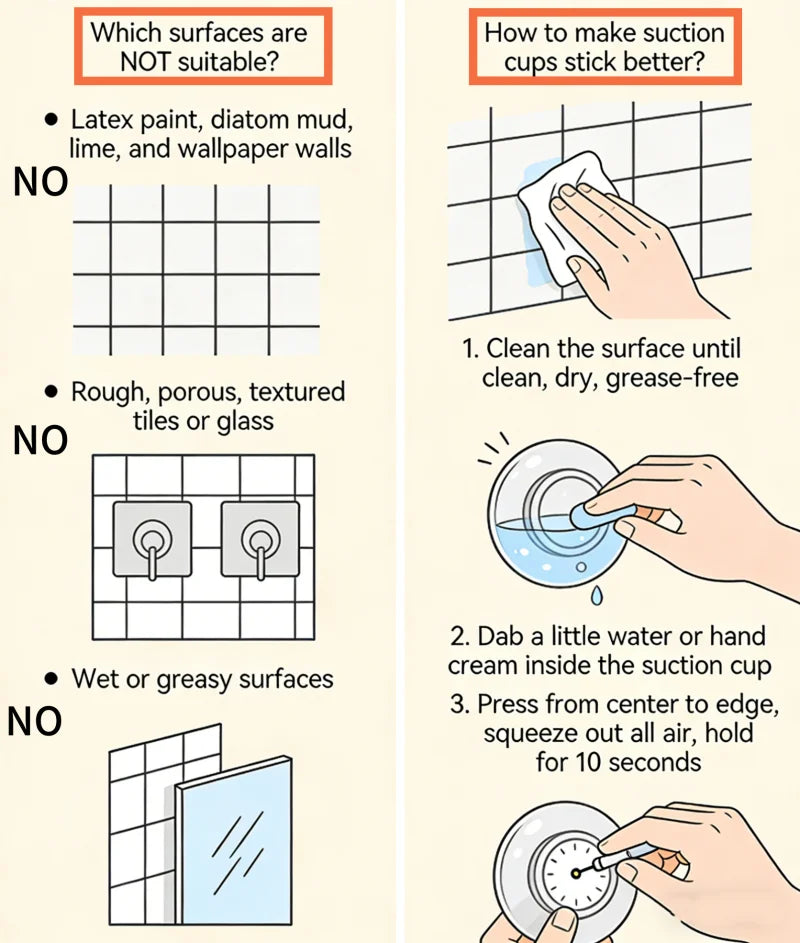 Which surfaces are NOT suitable?

• Latex paint, diatom mud, lime, and wallpaper walls

NO

• Rough, porous, textured tiles or glass

NO

• Wet or greasy surfaces

NO

How to make suction cups stick better?

1. Clean the surface until clean, dry, grease-free

2. Dab a little water or hand cream inside the suction cup

3. Press from center to edge, squeeze out all air, hold for 10 seconds