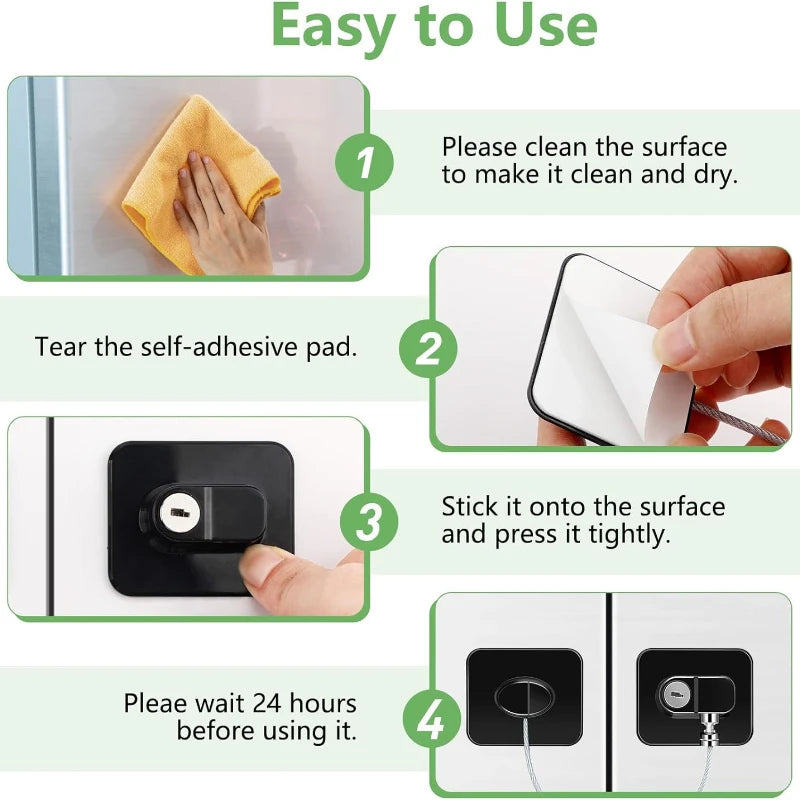 Easy to Use

1

Please clean the surface to make it clean and dry.

Tear the self-adhesive pad.

2

3

Stick it onto the surface and press it tightly.

Pleae wait 24 hours before using it.

4