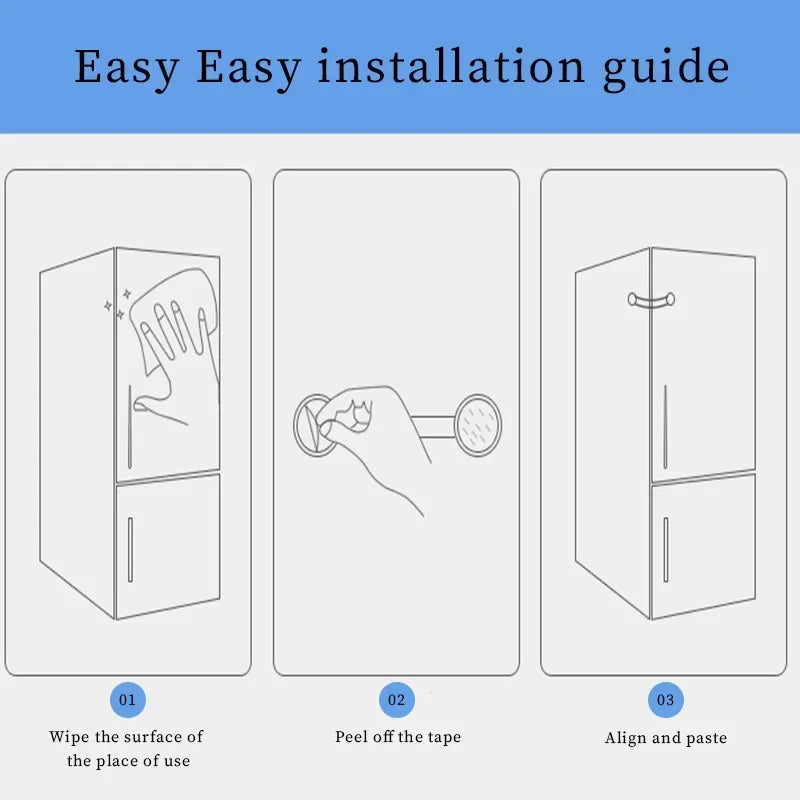 Easy Easy installation guide

01

Wipe the surface of the place of use

02

Peel off the tape

03

Align and paste