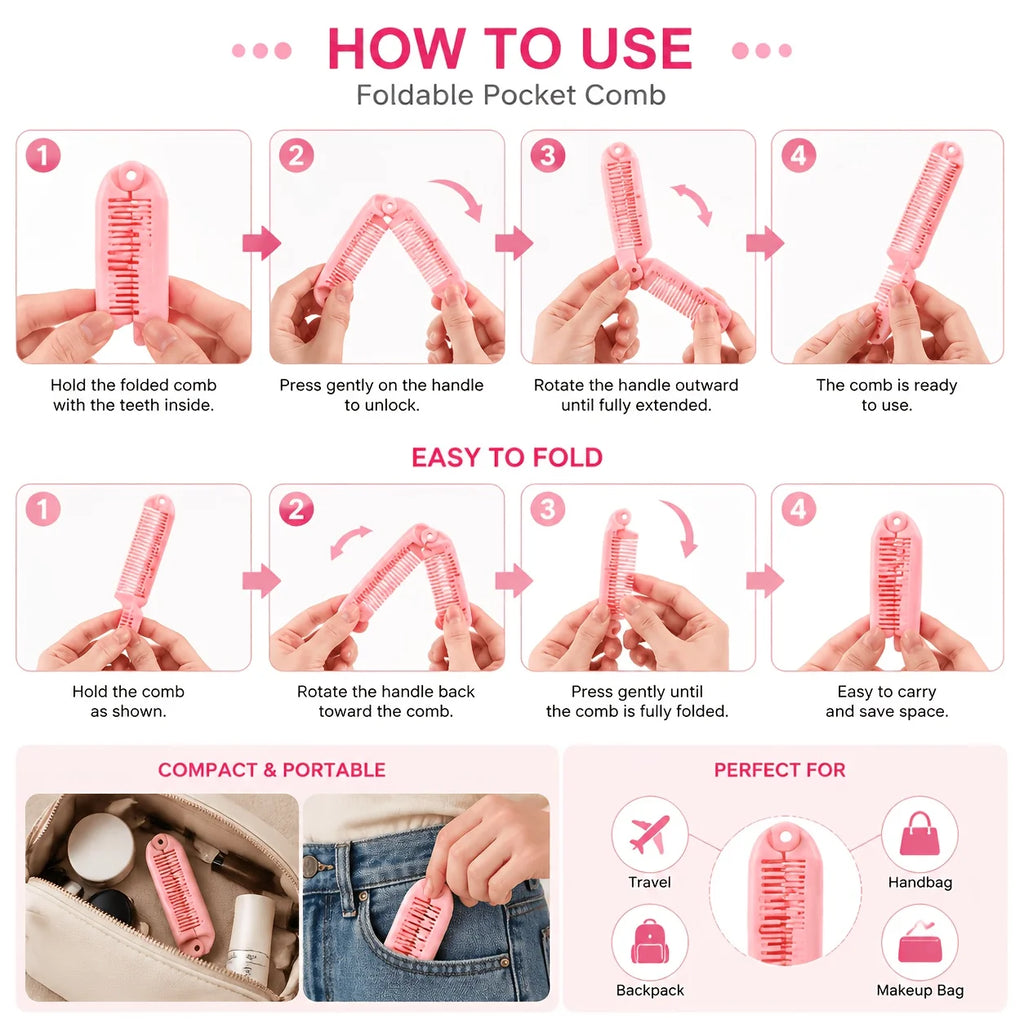 HOW TO USE
Foldable Pocket Comb

1
Hold the folded comb with the teeth inside.

2
Press gently on the handle to unlock.

3
Rotate the handle outward until fully extended.

4
The comb is ready to use.

EASY TO FOLD

1
Hold the comb as shown.

2
Rotate the handle back toward the comb.

3
Press gently until the comb is fully folded.

4
Easy to carry and save space.

COMPACT & PORTABLE

PERFECT FOR

Travel

Handbag

Backpack

Makeup Bag