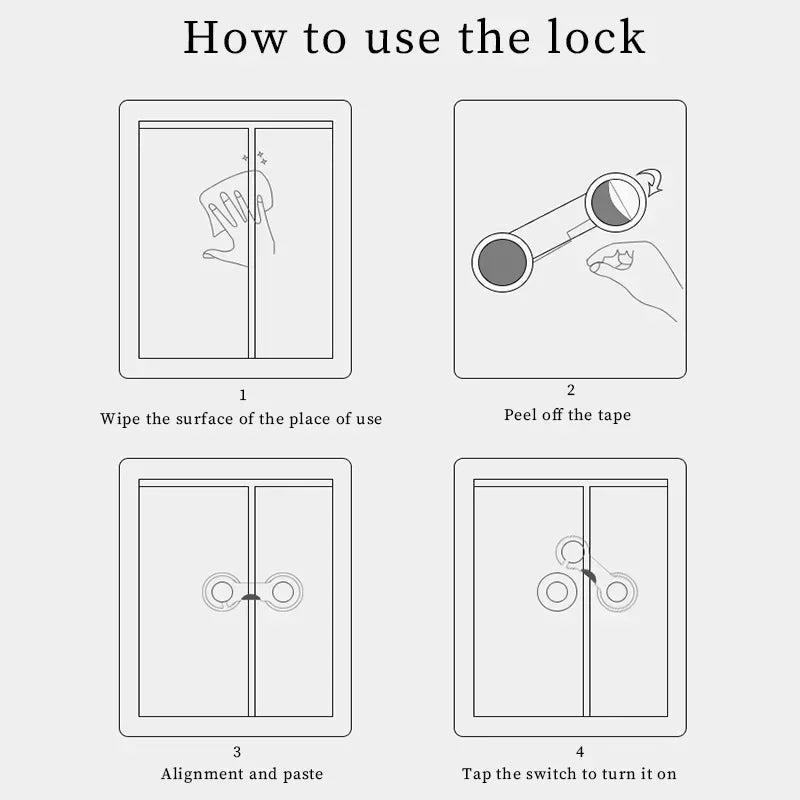 How to use the lock

1
Wipe the surface of the place of use

2
Peel off the tape

3
Alignment and paste

4
Tap the switch to turn it on